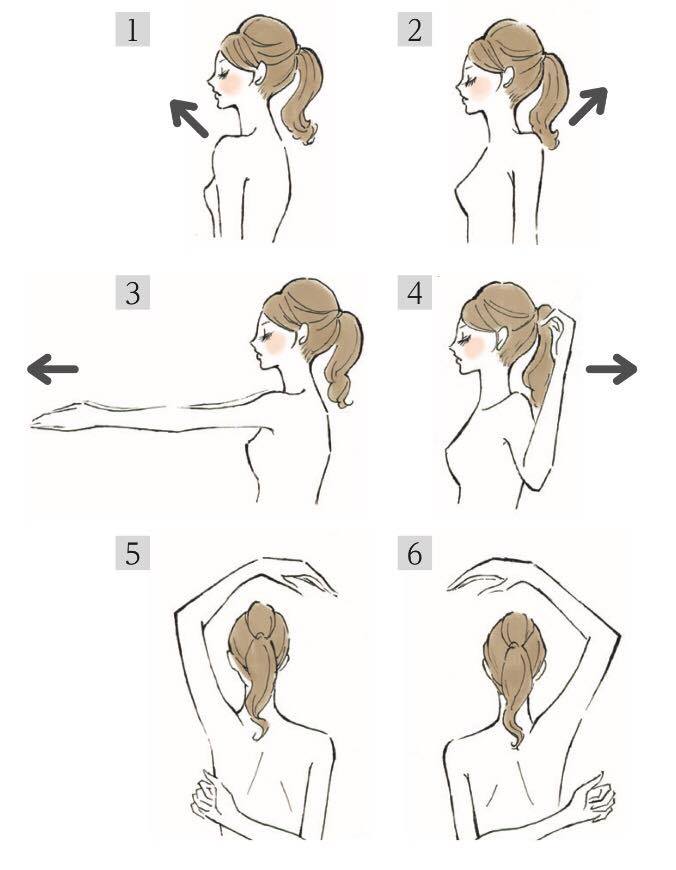 1

2

3

4

5

6