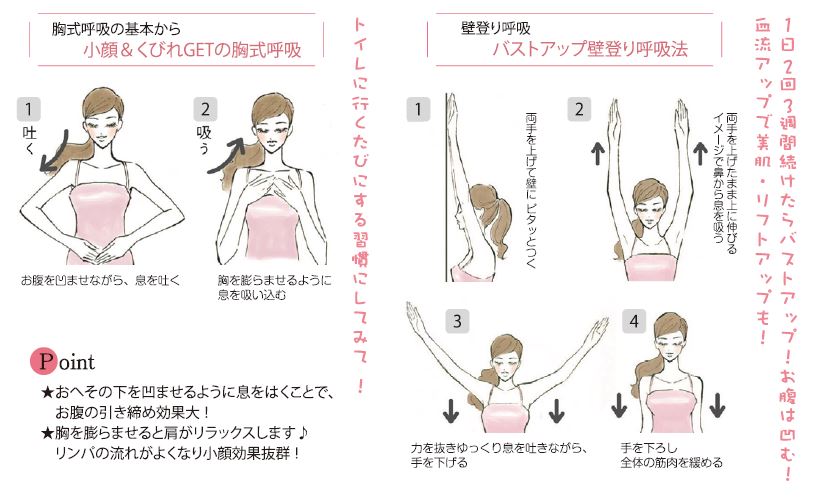 胸式呼吸の基本から
小顔＆くびれGETの胸式呼吸

1
吐く

2
吸う

お腹を凹ませながら、息を吐く

胸を膨らませるように息を吸い込む

Point
★おへその下を凹ませるように息をはくことで、お腹の引き締め効果大！
★胸を膨らませると肩がリラックスします♪
リンパの流れがよくなり小顔効果抜群！

トイレに行くたびにする習慣にしてみて！

壁登り呼吸
バストアップ壁登り呼吸法

1
両手を上げて壁にピタッとつく

2
両手を上げたまま上に伸びるイメージで鼻から息を吸う

3
力を抜きゆっくり息を吐きながら、手を下げる

4
手を下ろし全体の筋肉を緩める

1日2回3週間続けたらバストアップ！お腹は凹む！
血流アップで美肌・リフトアップも！